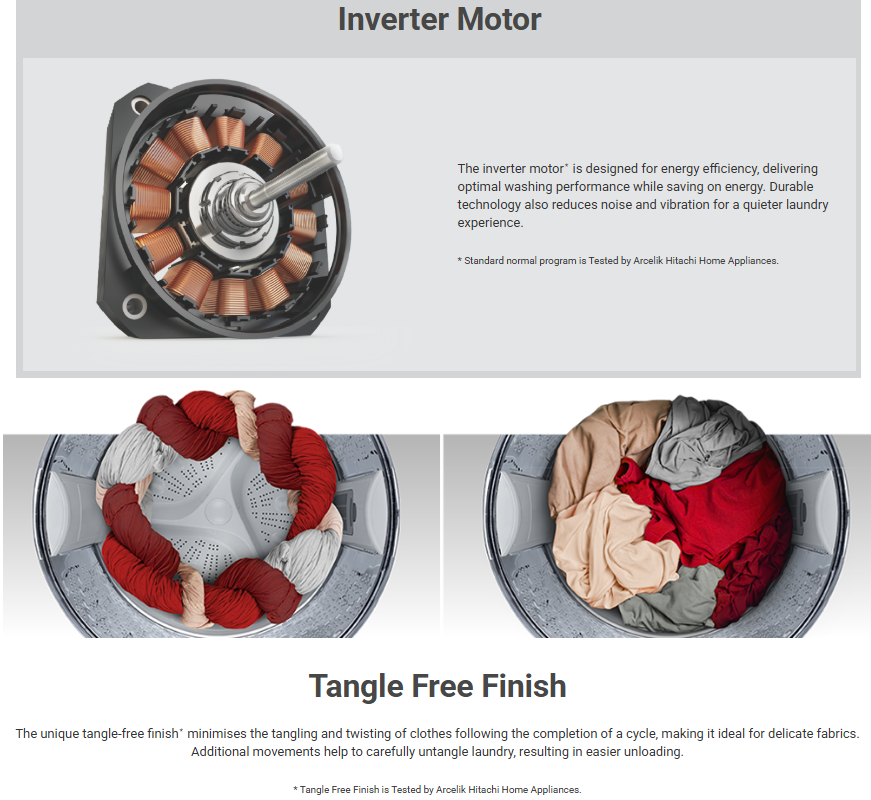 Inverter Motor

The inverter motor* is designed for energy efficiency, delivering optimal washing performance while saving on energy. Durable technology also reduces noise and vibration for a quieter laundry experience.

* Standard normal program is Tested by Arcelik Hitachi Home Appliances.

Tangle Free Finish

The unique tangle-free finish* minimises the tangling and twisting of clothes following the completion of a cycle, making it ideal for delicate fabrics. Additional movements help to carefully untangle laundry, resulting in easier unloading.

* Tangle Free Finish is Tested by Arcelik Hitachi Home Appliances.